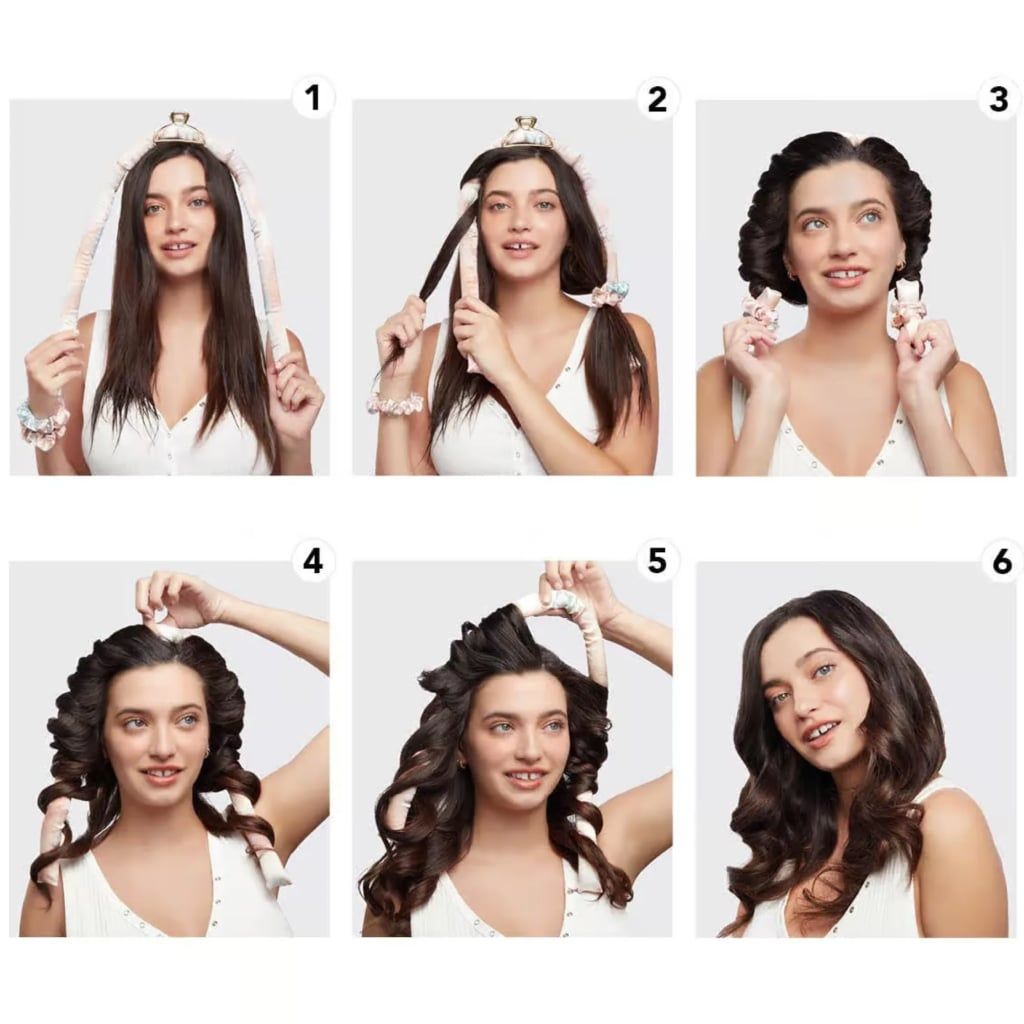 1
2
3
4
5
6